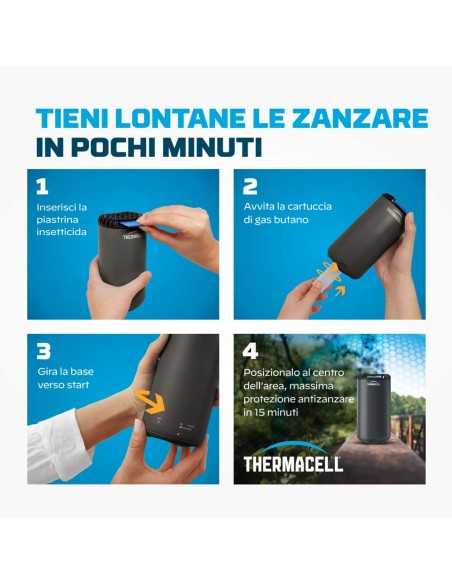 TIENI LONTANE LE ZANZARE
IN POCHI MINUTI

1
Inserisci la piastrina insetticida

THERMACELL

2
Avvita la cartuccia di gas butano

3
Gira la base verso start

4
Posizionalo al centro dell'area, massima protezione antizanzare in 15 minuti

THERMACELL